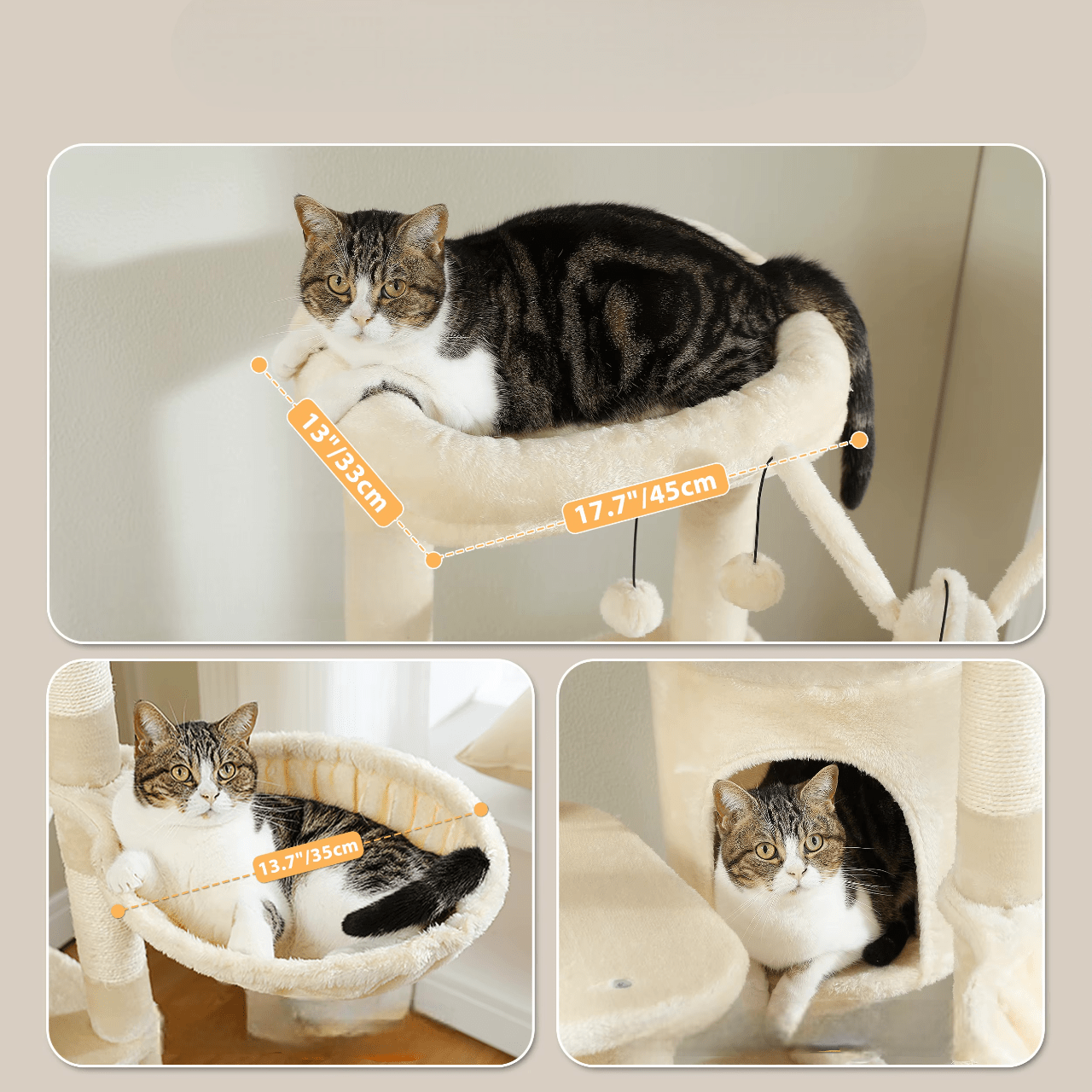 13"/33cm

17.7"/45cm

13.7"/35cm